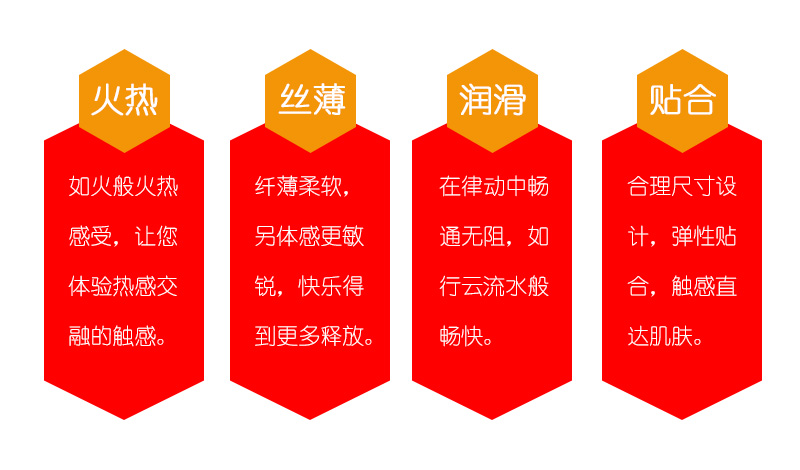 火热

如火般火热感受，让您体验热感交融的触感。

丝薄

纤薄柔软，另体感更敏锐，快乐得到更多释放。

润滑

在律动中畅通无阻，如行云流水般畅快。

贴合

合理尺寸设计，弹性贴合，触感直达肌肤。