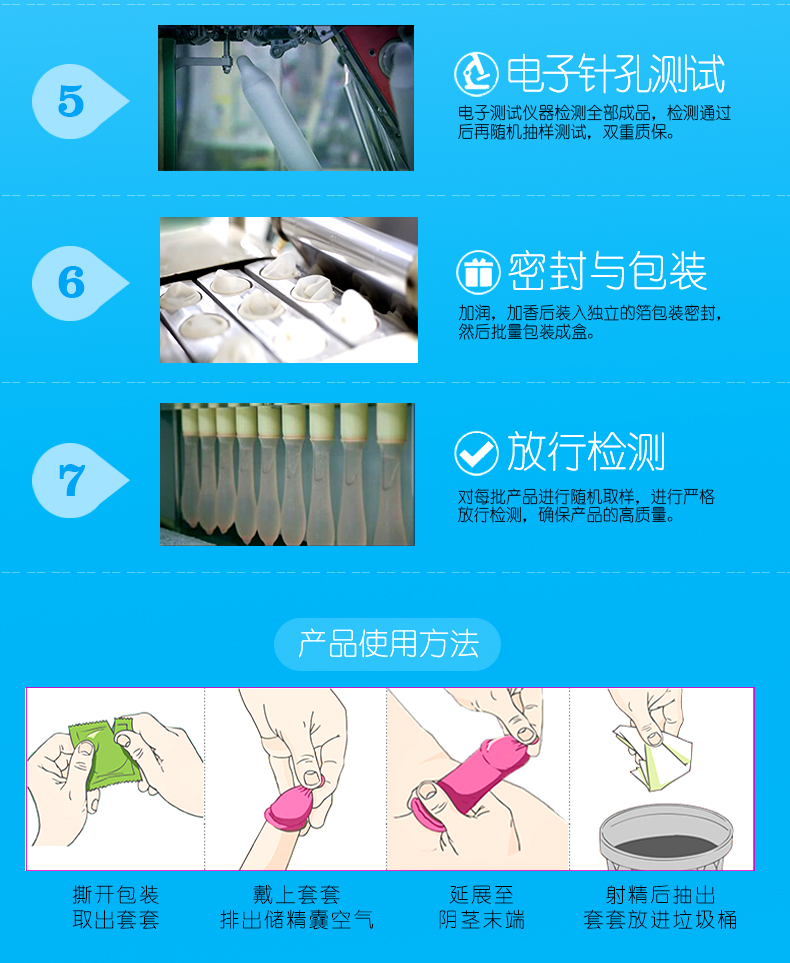 5

电子针孔测试

电子测试仪器检测全部成品，检测通过后再随机抽样测试，双重质保。

6

密封与包装

加润，加香后装入独立的箔包装密封，然后批量包装成盒。

7

放行检测

对每批产品进行随机取样，进行严格放行检测，确保产品的高质量。

产品使用方法

撕开包装
取出套套

戴上套套
排出储精囊空气

延展至
阴茎末端

射精后抽出
套套放进垃圾桶